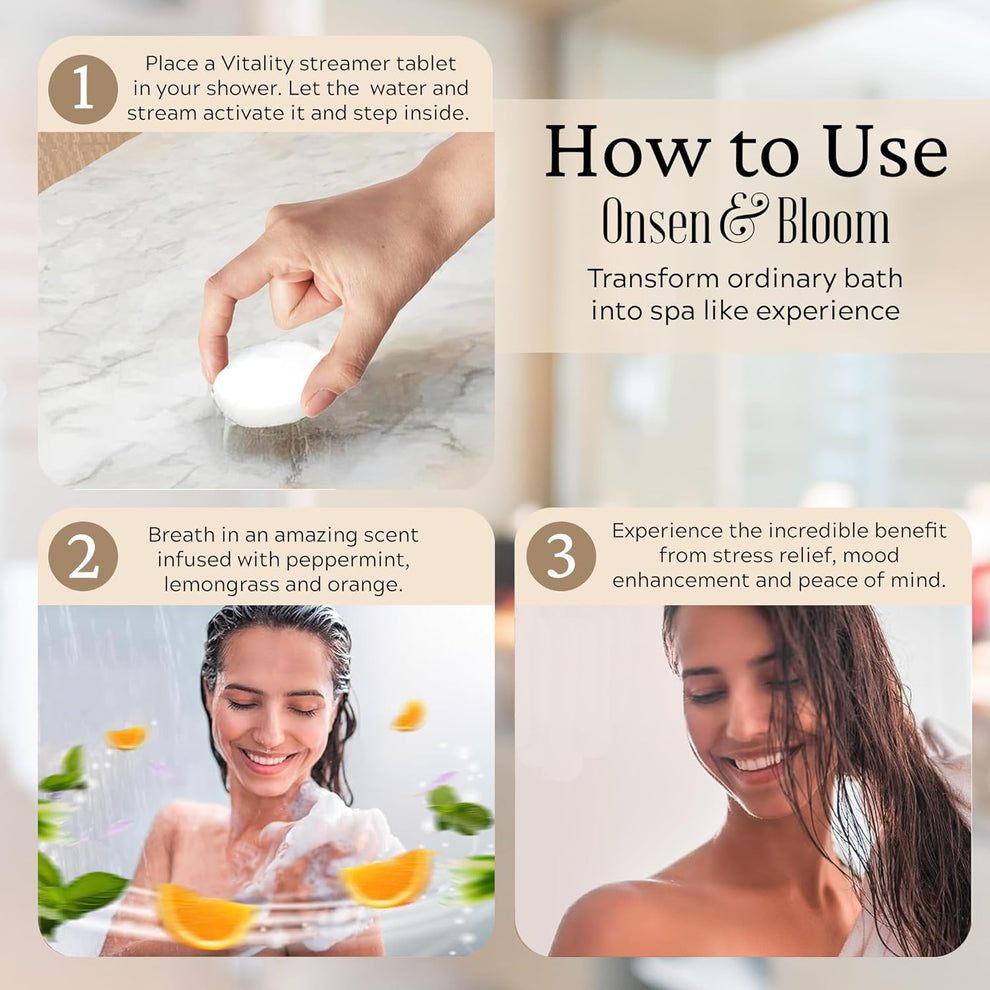 1

Place a Vitality streamer tablet in your shower. Let the water and stream activate it and step inside.

How to Use
Onsen & Bloom
Transform ordinary bath into spa like experience

2

Breath in an amazing scent infused with peppermint, lemongrass and orange.

3

Experience the incredible benefit from stress relief, mood enhancement and peace of mind.