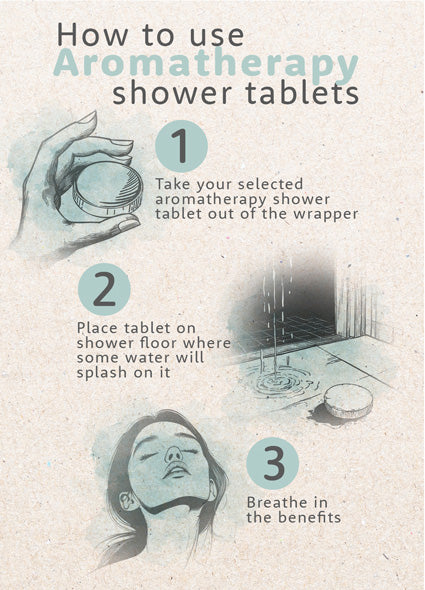 How to use
Aromatherapy
shower tablets

1

Take your selected aromatherapy shower tablet out of the wrapper

2

Place tablet on shower floor where some water will splash on it

3

Breathe in the benefits