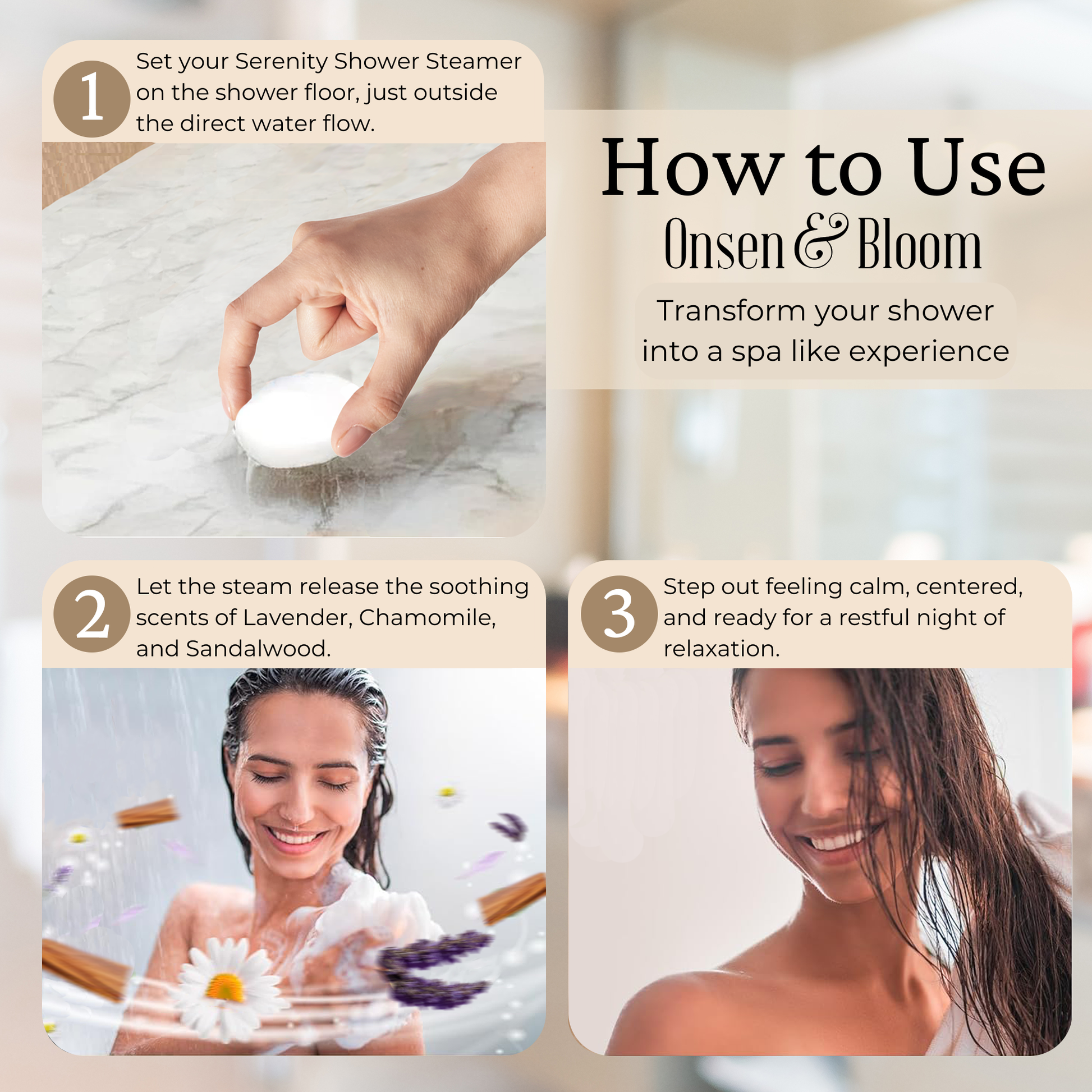 1 Set your Serenity Shower Steamer on the shower floor, just outside the direct water flow.

How to Use
Onsen & Bloom

Transform your shower into a spa like experience

2 Let the steam release the soothing scents of Lavender, Chamomile, and Sandalwood.

3 Step out feeling calm, centered, and ready for a restful night of relaxation.