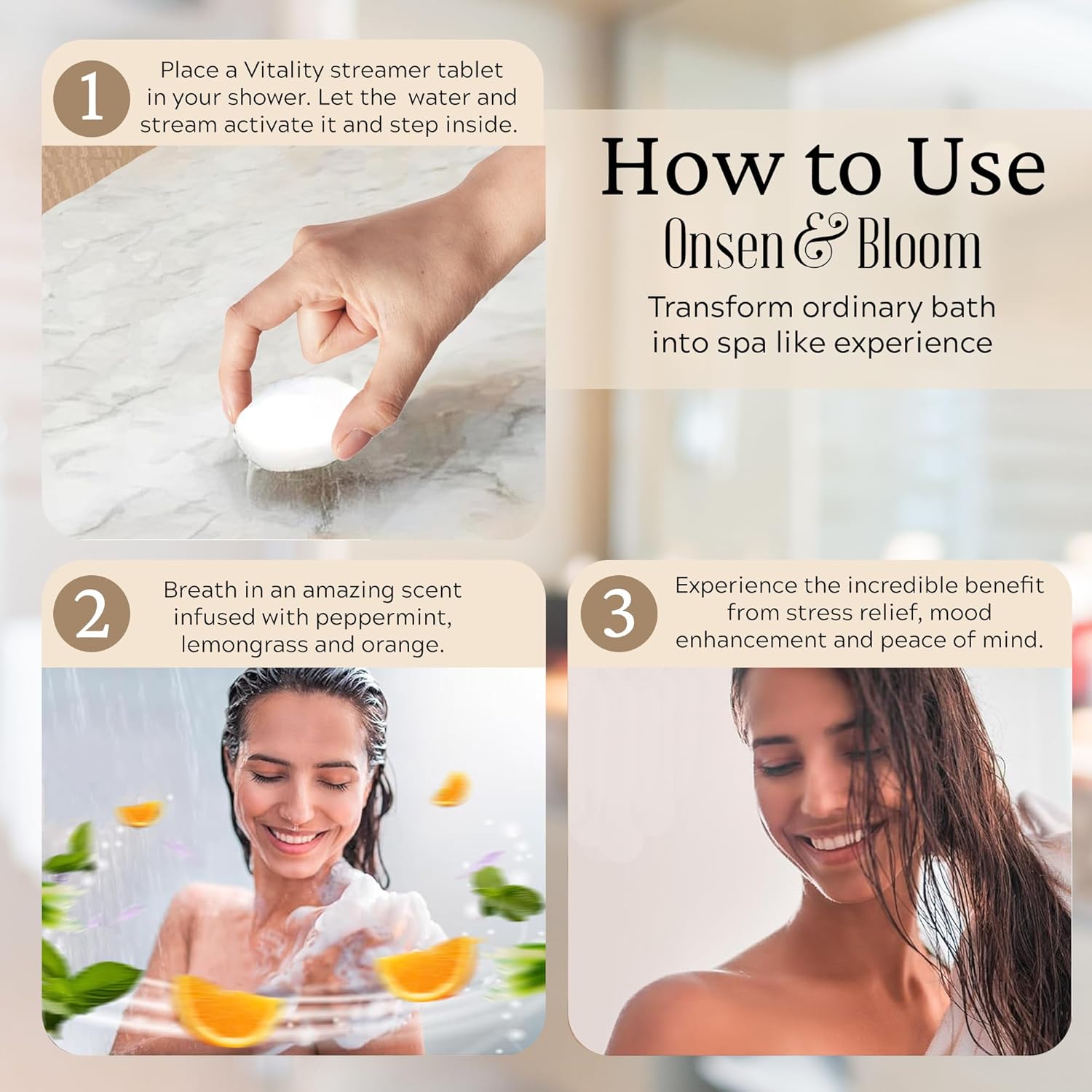 1

Place a Vitality streamer tablet in your shower. Let the water and stream activate it and step inside.

How to Use

Onsen & Bloom

Transform ordinary bath into spa like experience

2

Breath in an amazing scent infused with peppermint, lemongrass and orange.

3

Experience the incredible benefit from stress relief, mood enhancement and peace of mind.