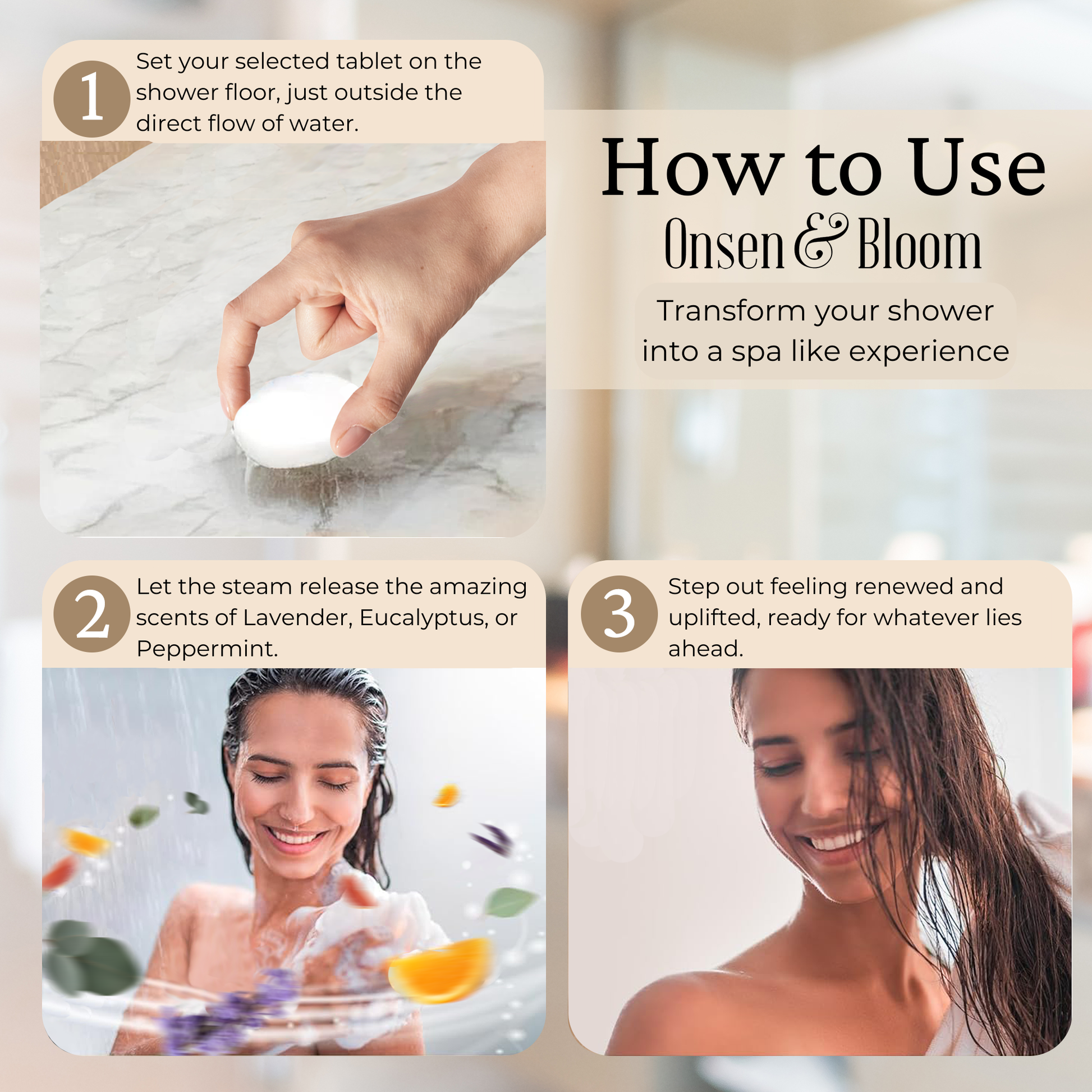 1 Set your selected tablet on the shower floor, just outside the direct flow of water.

How to Use
Onsen & Bloom
Transform your shower into a spa like experience

2 Let the steam release the amazing scents of Lavender, Eucalyptus, or Peppermint.

3 Step out feeling renewed and uplifted, ready for whatever lies ahead.