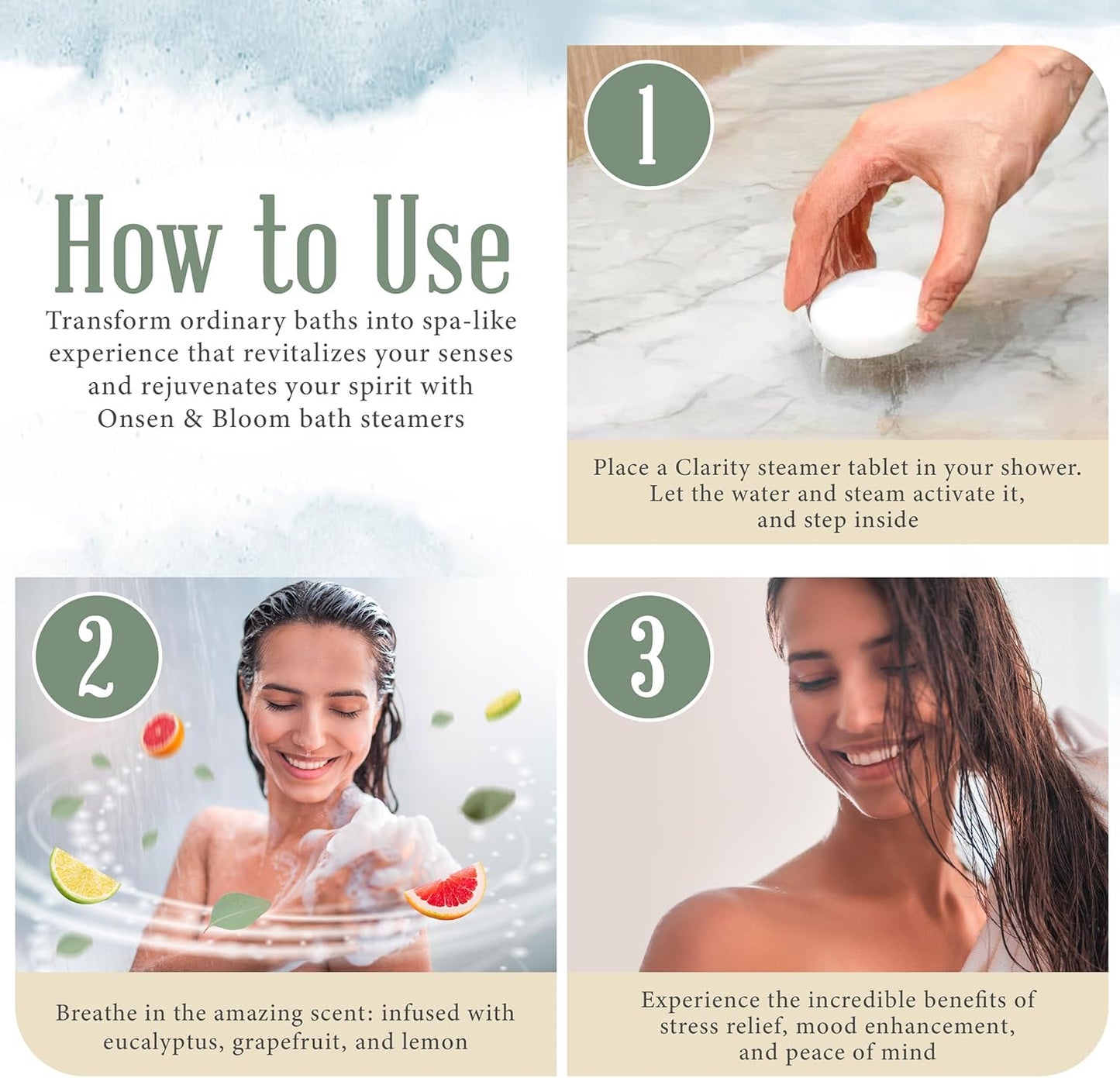 How to Use

Transform ordinary baths into spa-like experience that revitalizes your senses and rejuvenates your spirit with Onsen & Bloom bath steamers

1

Place a Clarity steamer tablet in your shower. Let the water and steam activate it, and step inside

2

Breathe in the amazing scent: infused with eucalyptus, grapefruit, and lemon

3

Experience the incredible benefits of stress relief, mood enhancement, and peace of mind